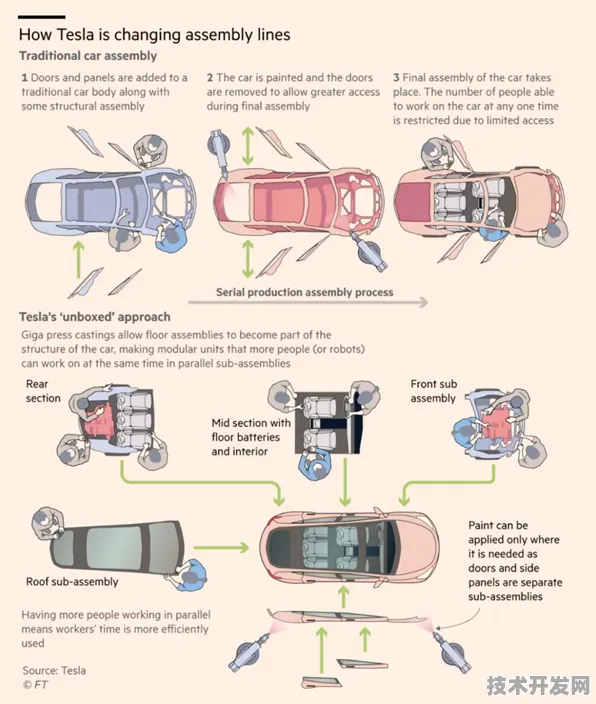 How Tesla is changing assembly lines

Traditional car assembly

1 Doors and panels are added to a traditional car body along with some structural assembly

2 The car is painted and the doors are removed to allow greater access during final assembly

3 Final assembly of the car takes place. The number of people able to work on the car at any one time is restricted due to limited access

Serial production assembly process

Tesla's 'unboxed' approach

Giga press castings allow floor assemblies to become part of the structure of the car, making modular units that more people (or robots) can work on at the same time in parallel sub-assemblies

Rear section

Mid section with floor batteries and interior

Front sub assembly

Roof sub-assembly

Paint can be applied only where it is needed as doors and side panels are separate sub-assemblies

Having more people working in parallel means workers' time is more efficiently used

Source: Tesla
© FT

技术开发网